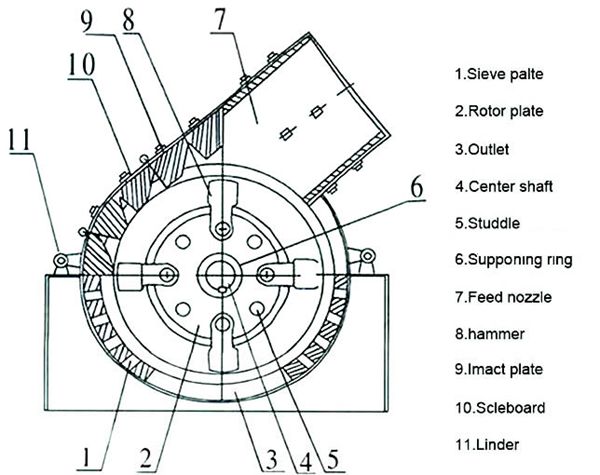 9 8 7
10
11
6
1 2 3 4 5

1.Sieve palte
2.Rotor plate
3.Outlet
4.Center shaft
5.Studdle
6.Supponing ring
7.Feed nozzle
8.hammer
9.Imact plate
10.Scleboard
11.Linder