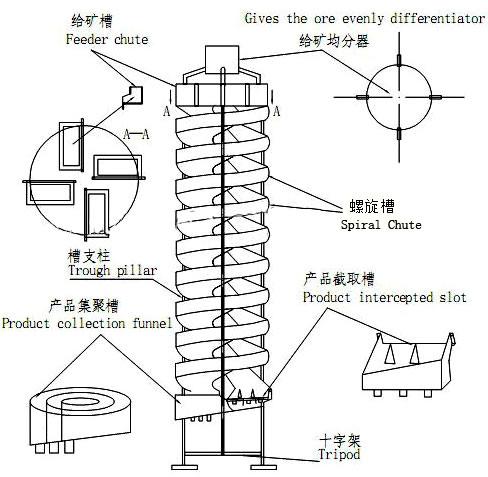 给矿槽
Feeder chute

Gives the ore evenly differentiator
给矿均分器

A
A
A—A

螺旋槽
Spiral Chute

槽支柱
Trough pillar

产品截取槽
Product intercepted slot

产品集聚槽
Product collection funnel

十字架
Tripod